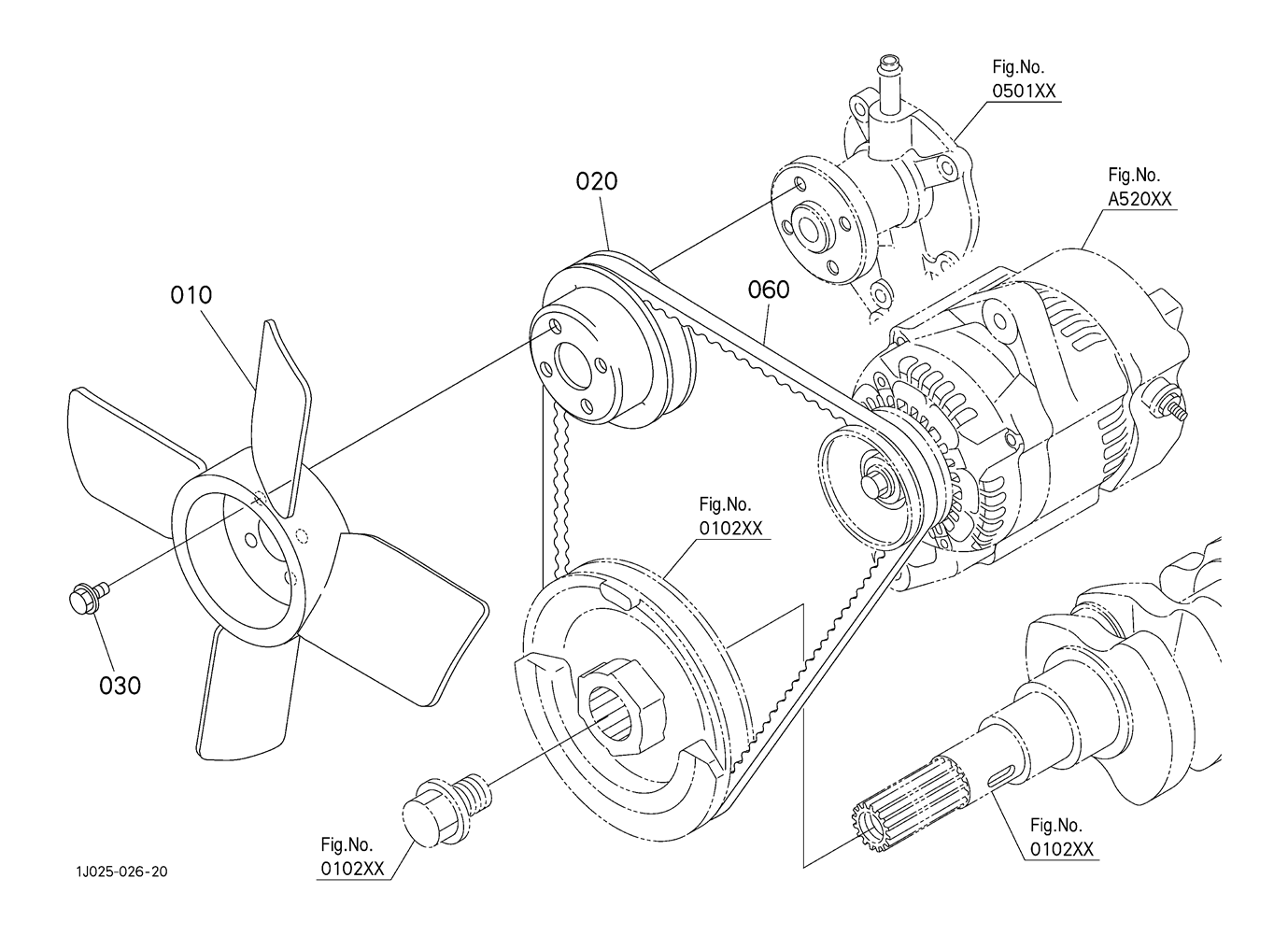 Fig.No.
0501XX

Fig.No.
A520XX

020

010

060

Fig.No.
0102XX

030

Fig.No.
0102XX

Fig.No.
0102XX

1J025-026-20